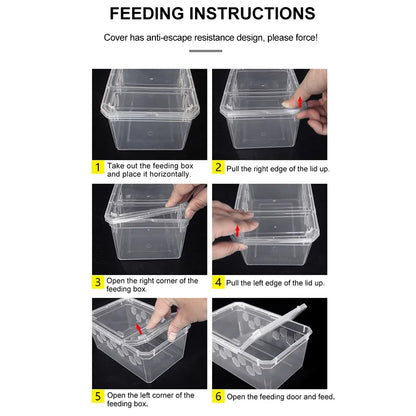 FEEDING INSTRUCTIONS

Cover has anti-escape resistance design, please force!

1 Take out the feeding box and place it horizontally.

2 Pull the right edge of the lid up.

3 Open the right corner of the feeding box.

4 Pull the left edge of the lid up.

5 Open the left corner of the feeding box.

6 Open the feeding door and feed.